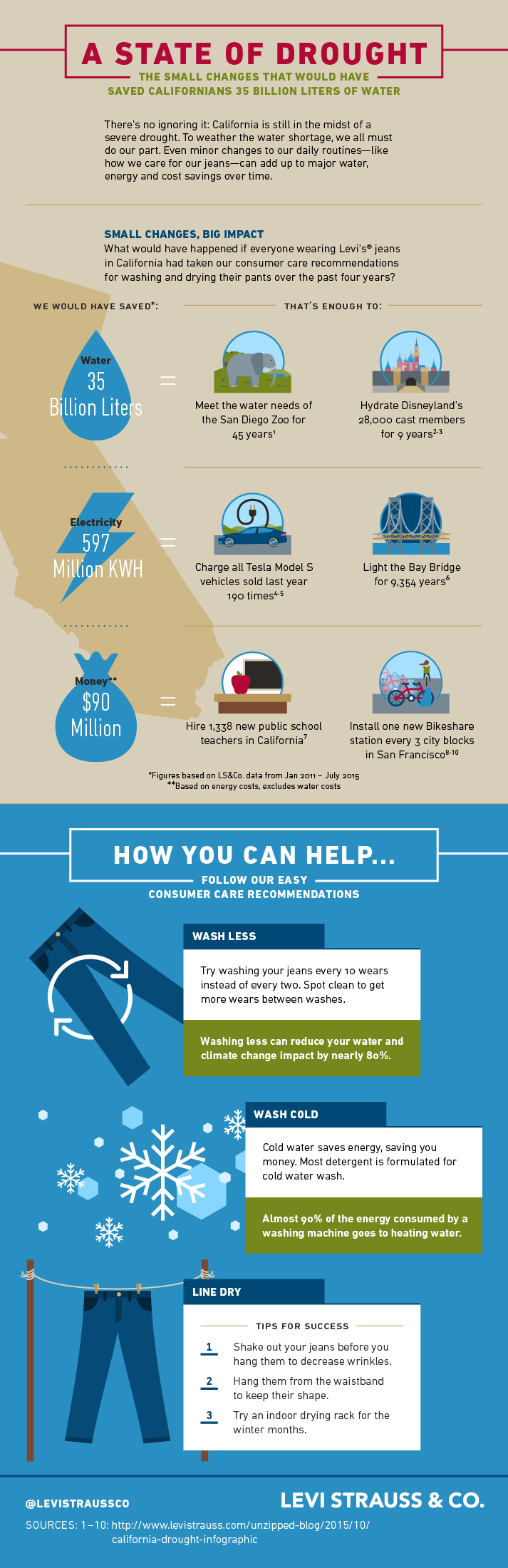 A STATE OF DROUGHT

THE SMALL CHANGES THAT WOULD HAVE SAVED CALIFORNIANS 35 BILLION LITERS OF WATER

There's no ignoring it: California is still in the midst of a severe drought. To weather the water shortage, we all must do our part. Even minor changes to our daily routines—like how we care for our jeans—can add up to major water, energy and cost savings over time.

SMALL CHANGES, BIG IMPACT
What would have happened if everyone wearing Levi's® jeans in California had taken our consumer care recommendations for washing and drying their pants over the past four years?

WE WOULD HAVE SAVED*:

THAT'S ENOUGH TO:

Water
35
Billion Liters

=

Meet the water needs of the San Diego Zoo for 45 years$^1$

Hydrate Disneyland's 28,000 cast members for 9 years$^{2-3}$

Electricity
597
Million KWH

=

Charge all Tesla Model S vehicles sold last year 190 times$^{4-5}$

Light the Bay Bridge for 9,354 years$^6$

Money**
$90
Million

=

Hire 1,338 new public school teachers in California$^7$

Install one new Bikeshare station every 3 city blocks in San Francisco$^{8-10}$

*Figures based on LS&Co. data from Jan 2011 – July 2015
**Based on energy costs, excludes water costs

HOW YOU CAN HELP...

FOLLOW OUR EASY CONSUMER CARE RECOMMENDATIONS

WASH LESS

Try washing your jeans every 10 wears instead of every two. Spot clean to get more wears between washes.

Washing less can reduce your water and climate change impact by nearly 80%.

WASH COLD

Cold water saves energy, saving you money. Most detergent is formulated for cold water wash.

Almost 90% of the energy consumed by a washing machine goes to heating water.

LINE DRY

TIPS FOR SUCCESS

1 Shake out your jeans before you hang them to decrease wrinkles.

2 Hang them from the waistband to keep their shape.

3 Try an indoor drying rack for the winter months.

@LEVISTRAUSSCO

LEVI STRAUSS & CO.

SOURCES: 1–10: http://www.levistrauss.com/unzipped-blog/2015/10/california-drought-infographic